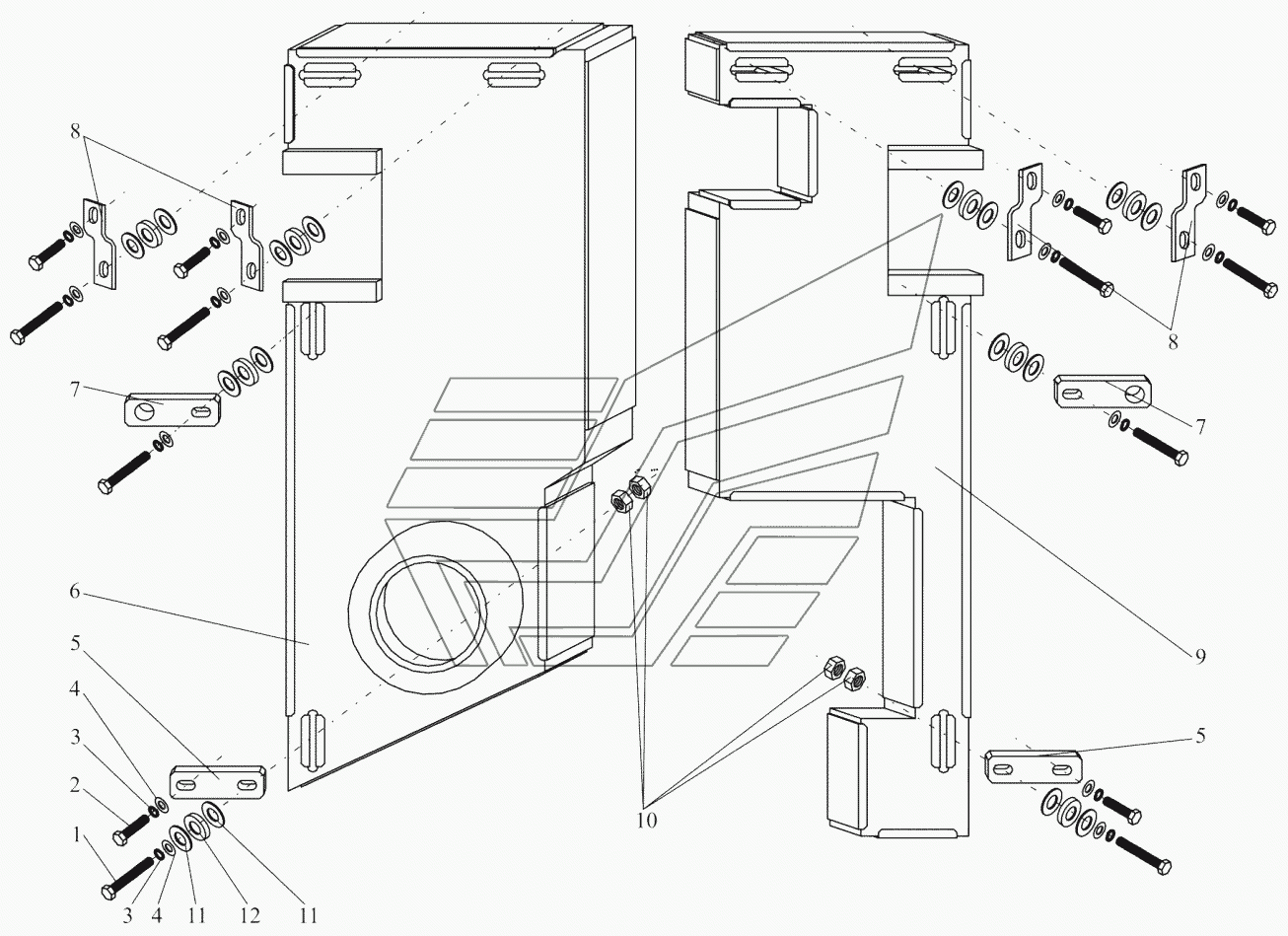 8
8
7
7
6
5
4
3
2
1
3
4
11
12
11
10
9
5