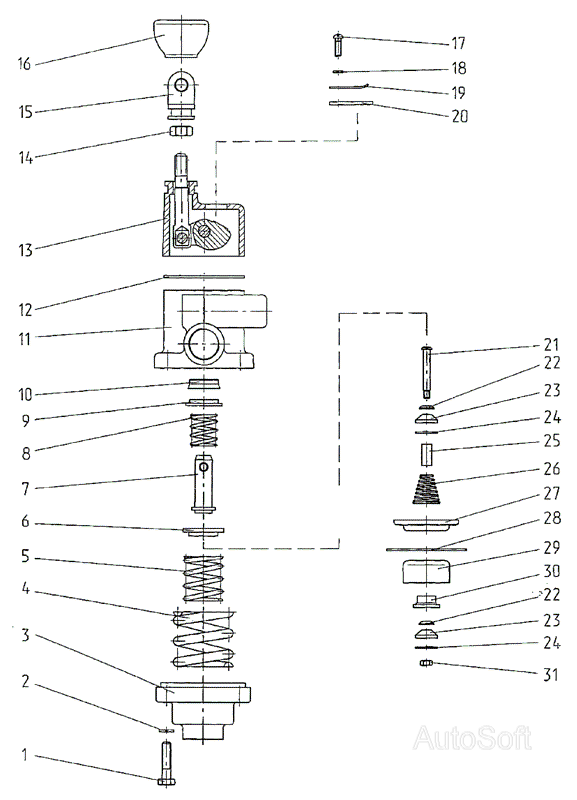 16
15
14
13
12
11
10
9
8
7
6
5
4
3
2
1
17
18
19
20
21
22
23
24
25
26
27
28
29
30
22
23
24
31
AutoSoft