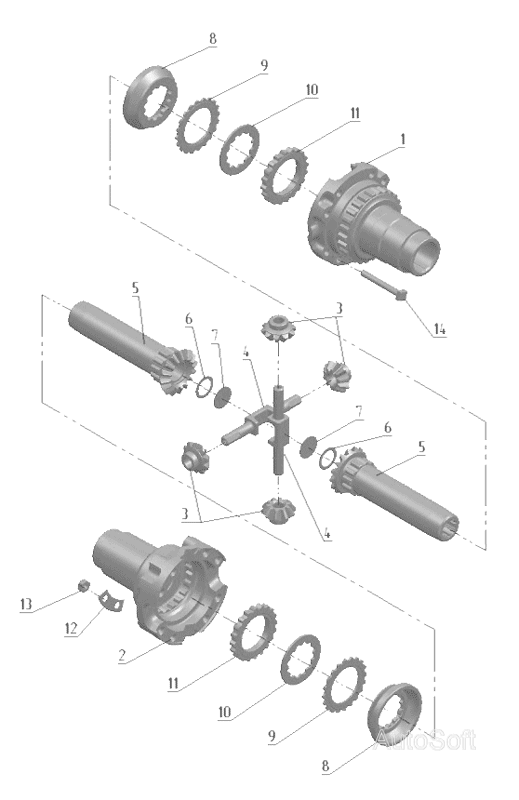 8
9
10
11
1
14
5
6
7
4
3
7
6
5
3
4
13
12
2
11
10
9
8
AutoSoft