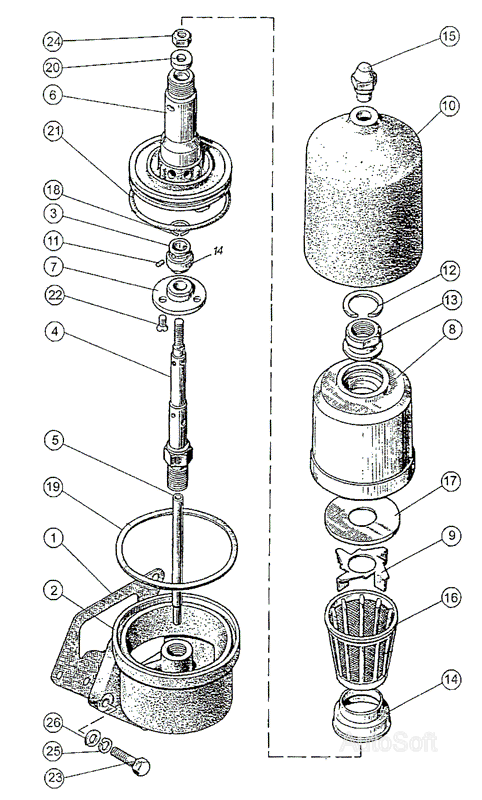 24
20
6
21
18
3
11
14
7
22
4
5
19
1
2
26
25
23
15
10
12
13
8
17
9
16
14
AutoSoft