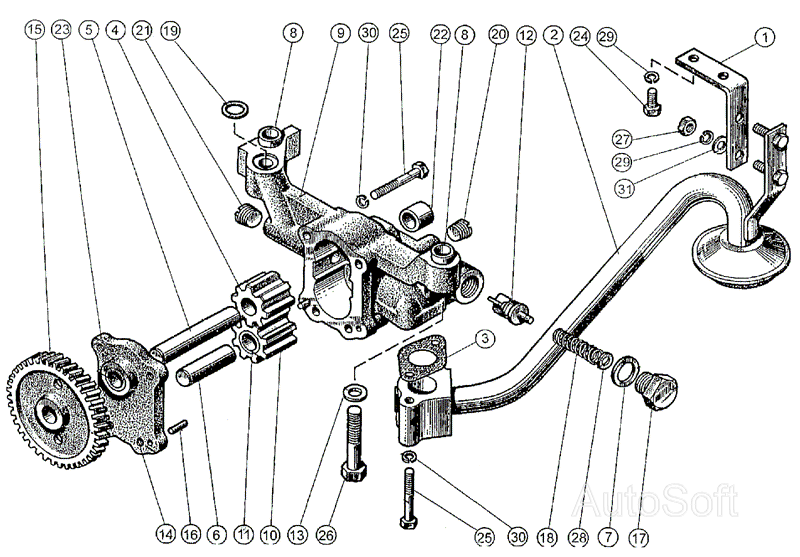 15 23 5 4 21 19 8 9 30 25 22 8 20 12 2 24 29 1

27
29
31

3

14 16 6 11 10 13 26 25 30 18 28 7 17

AutoSoft