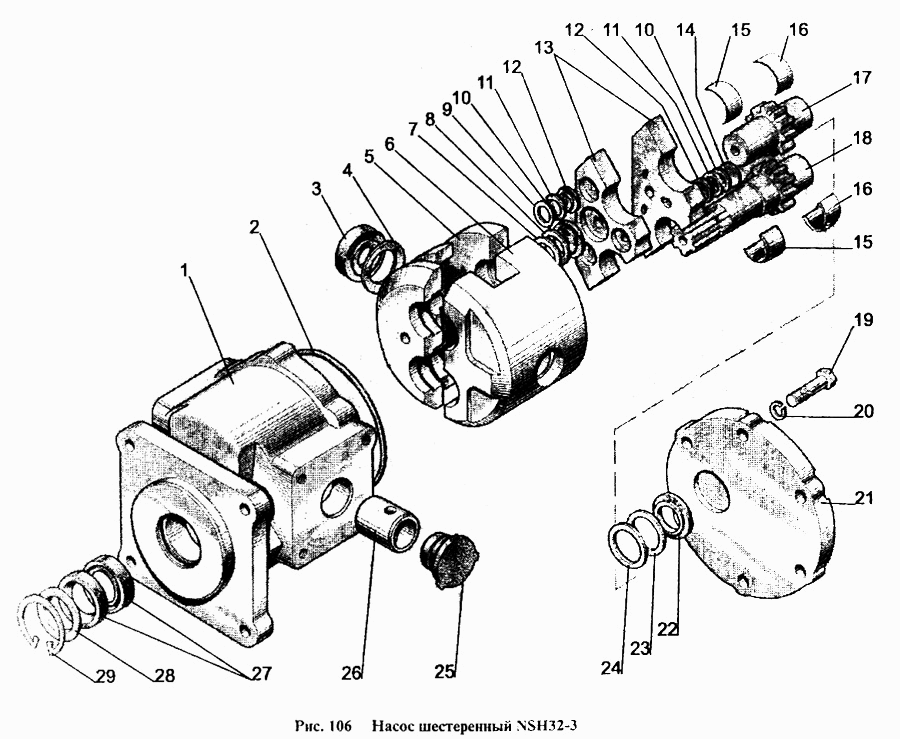 12 11 10 14 15 16
13
12
11
10
9
8
7
6
5
4
3
2
1
17
18
16
15
19
20
21
22
23
24
25
26
27
28
29

Рис. 106 Насос шестеренный NSH32-3