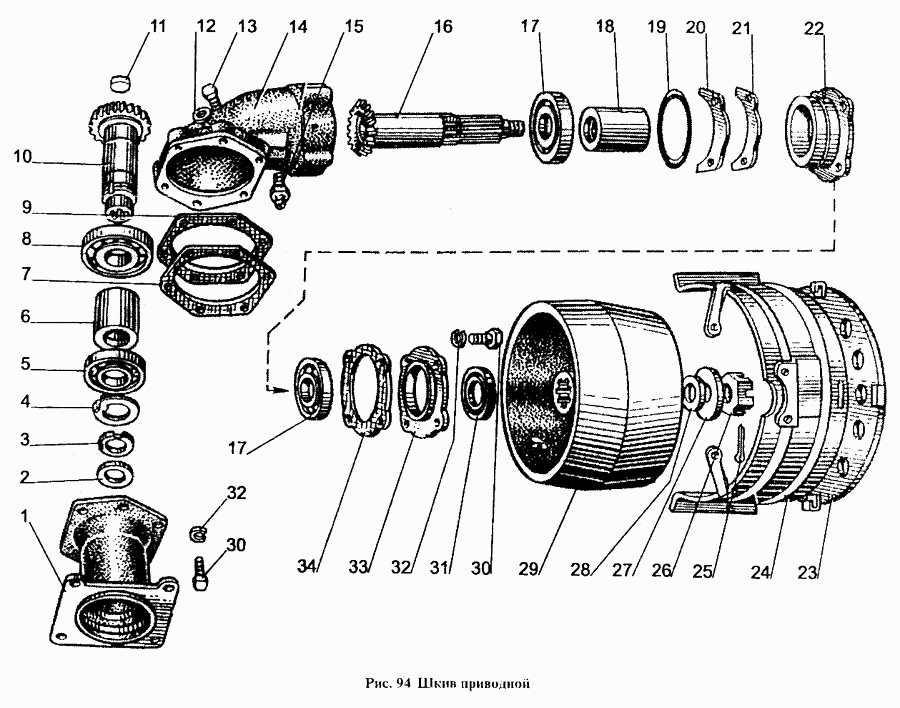 11 12 13 14 15 16 17 18 19 20 21 22

10

9

8

7

6

5

4

3

2

1

32

30

17

34 33 32 31 30 29 28 27 26 25 24 23

Рис. 94 Шкив приводной