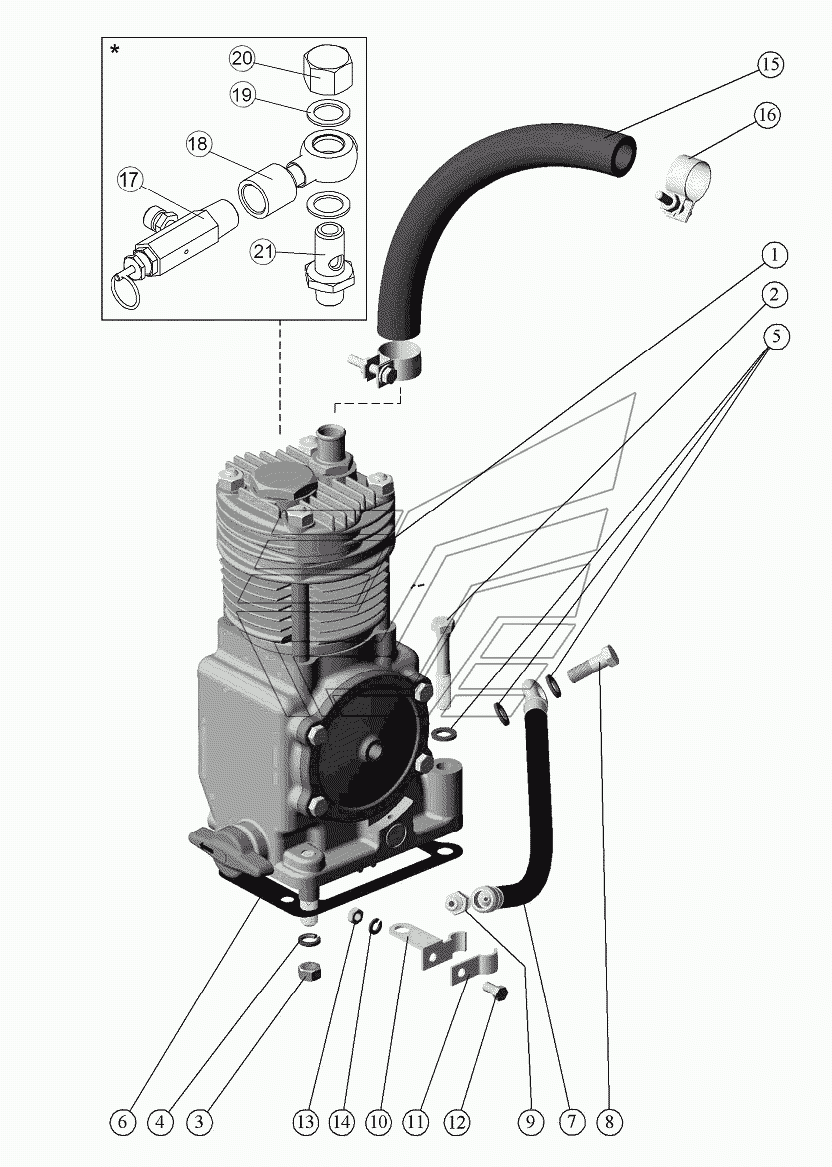 *
20
19
18
17
21
15
16
1
2
5
6
4
3
13
14
10
11
12
9
7
8