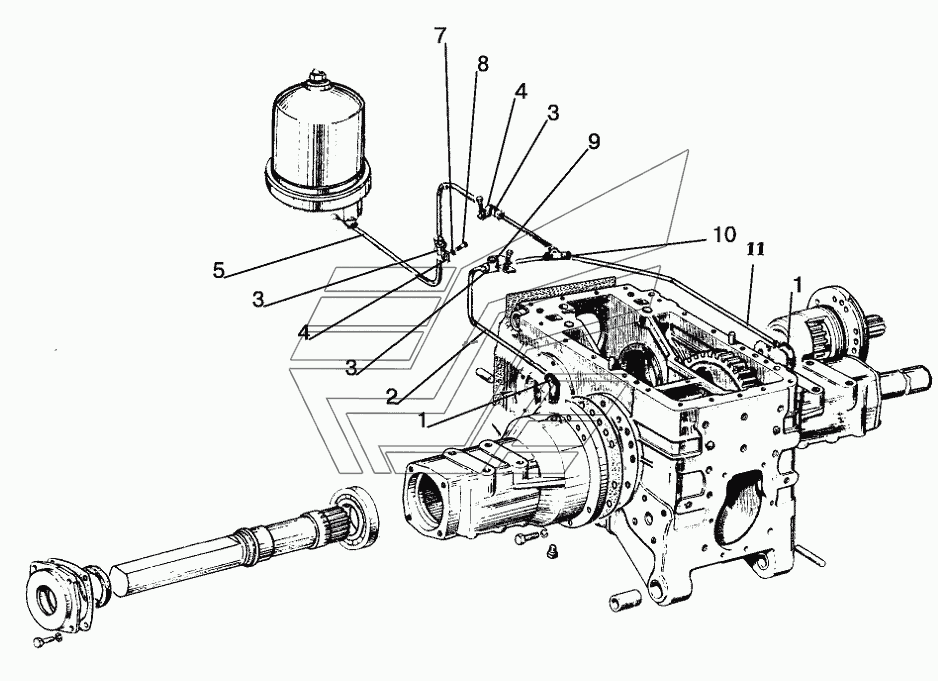 7
8
4
3
9
10
11
1
5
3
4
3
2
1