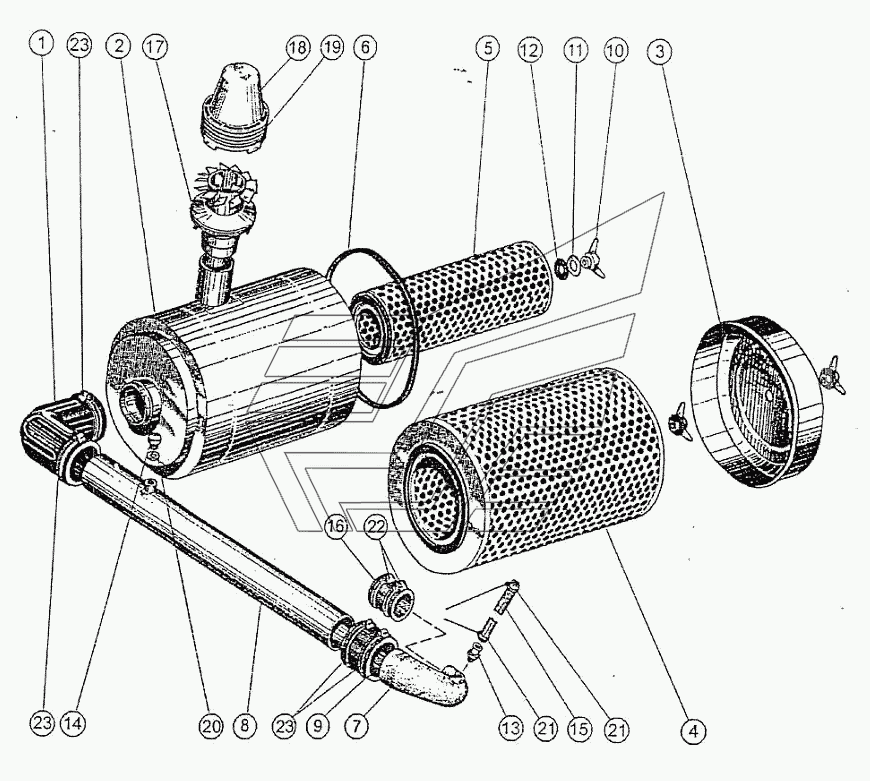 1
23
2
17
18
19
6
5
12
11
10
3
16
22
23
14
20
8
23
9
7
13
21
15
21
4