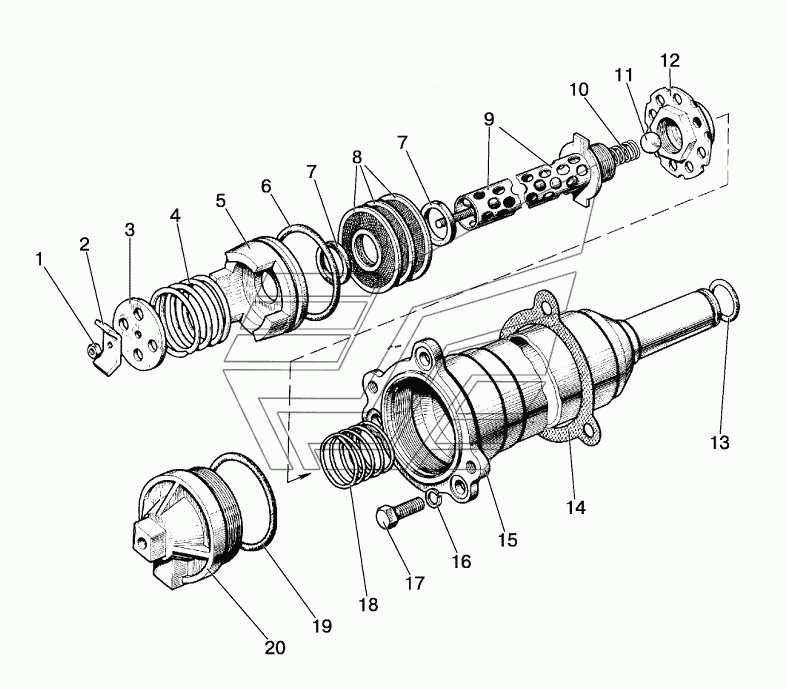 1
2
3
4
5
6
7
8
7
9
10
11
12
13
14
15
16
17
18
19
20