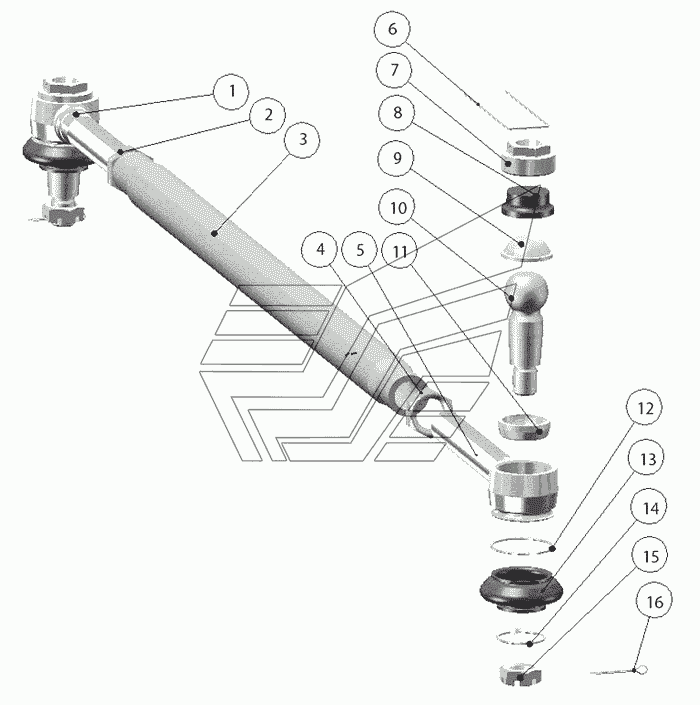 1
2
3
4
5
6
7
8
9
10
11
12
13
14
15
16