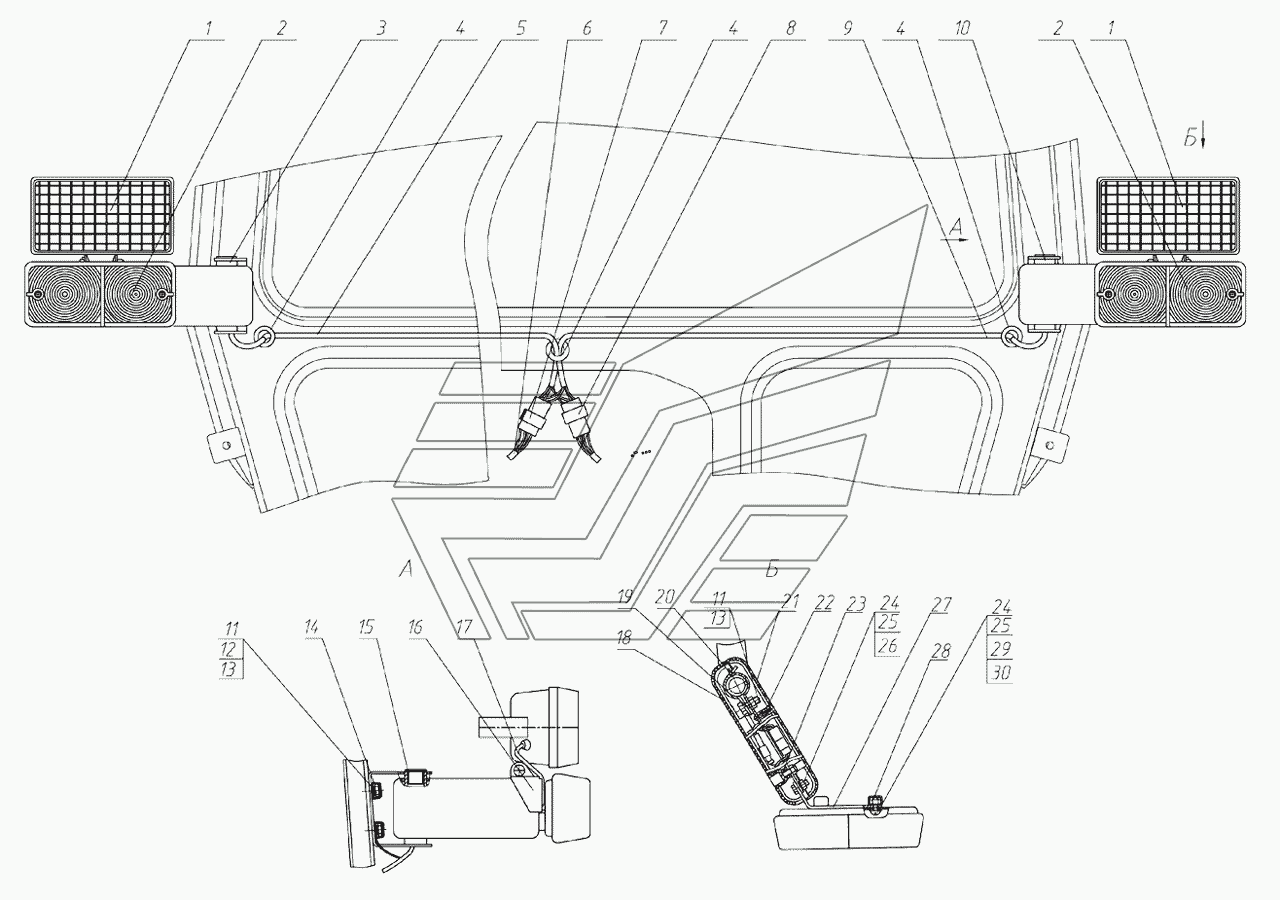 1 2 3 4 5 6 7 4 8 9 4 10 2 1

Б

А

А

Б

11
12
13

14 15 16 17

19 20 11
13
21 22 23 24
25
26
27 24
25
29
30

18

28