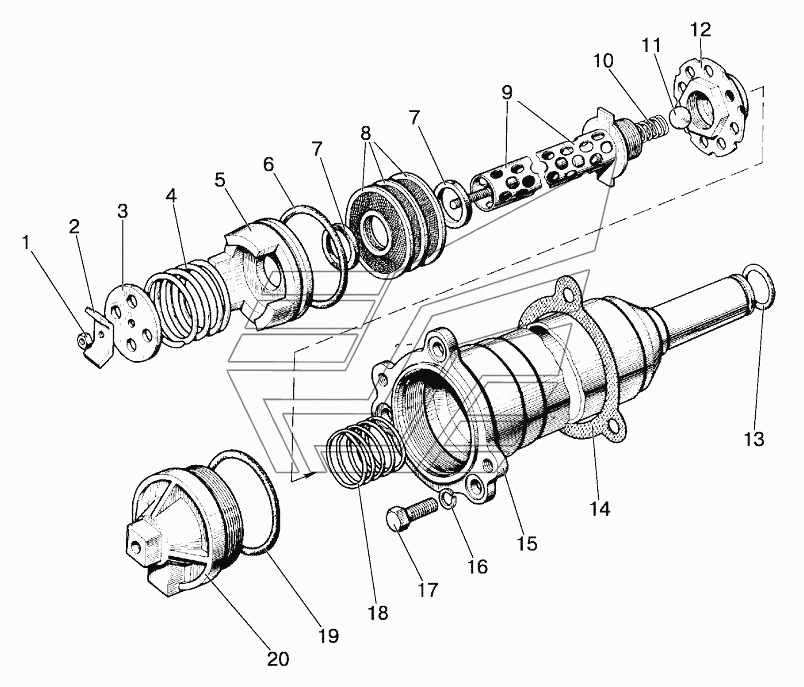 12
11
10
9
7
8
7
6
5
4
3
2
1
13
14
15
16
17
18
19
20