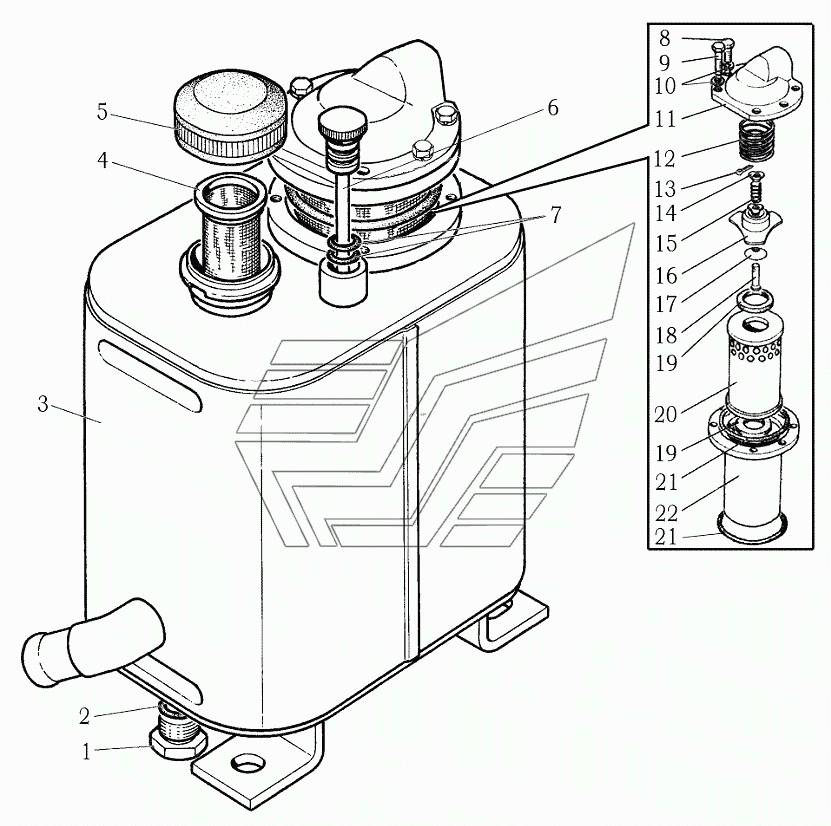 5
4
6
7
3
2
1
8
9
10
11
12
13
14
15
16
17
18
19
20
19
21
22
21