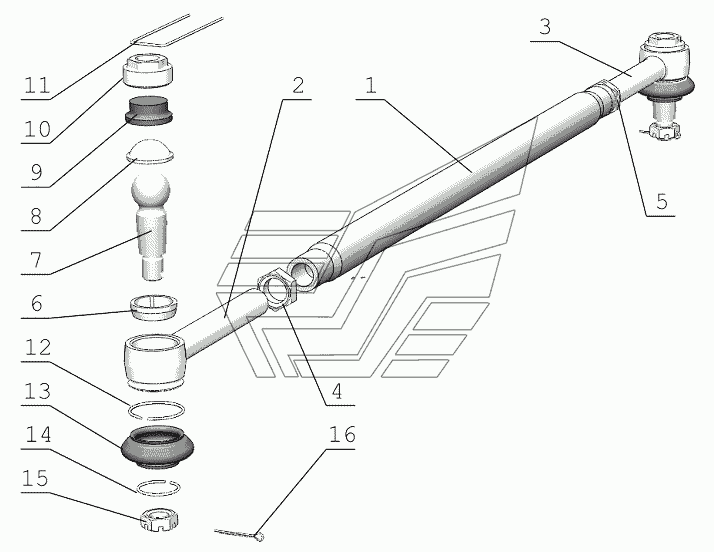 11
10
9
8
7
6
12
13
14
15
2
1
3
5
4
16