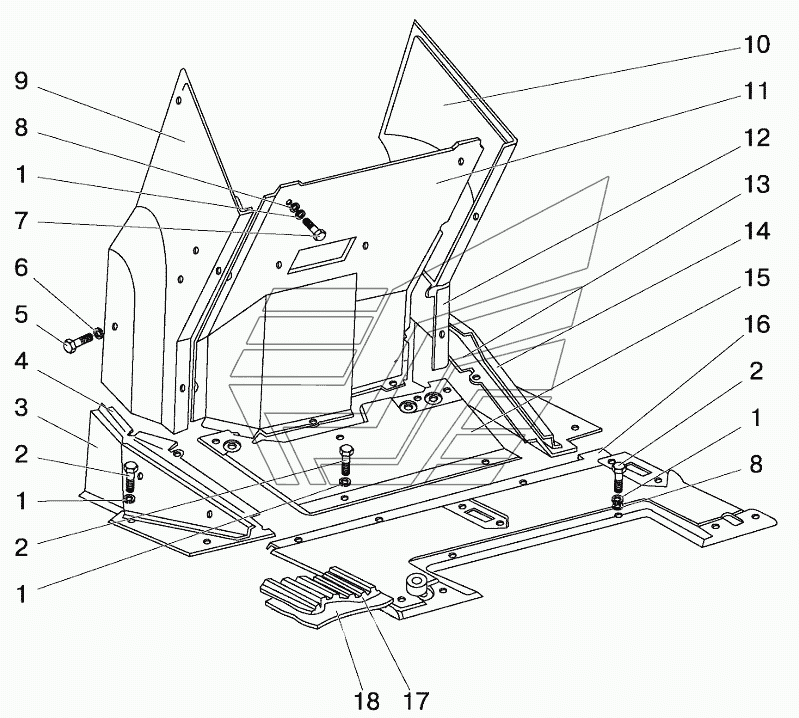 9
8
1
7
6
5
4
3
2
1
2
1
10
11
12
13
14
15
16
2
1
8
18
17