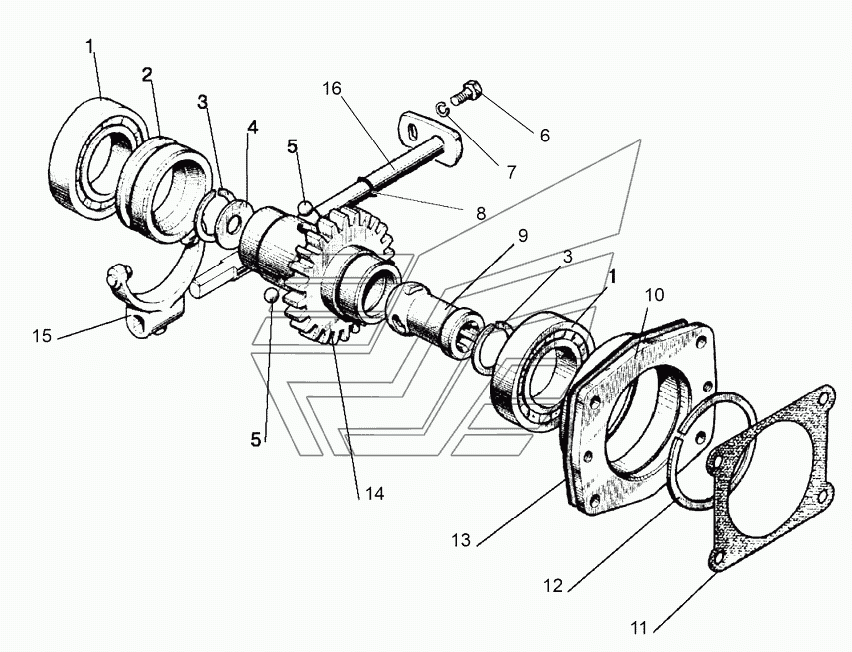 1
2
3
4
5
16
6
7
8
9
3
1
10
15
5
14
13
12
11