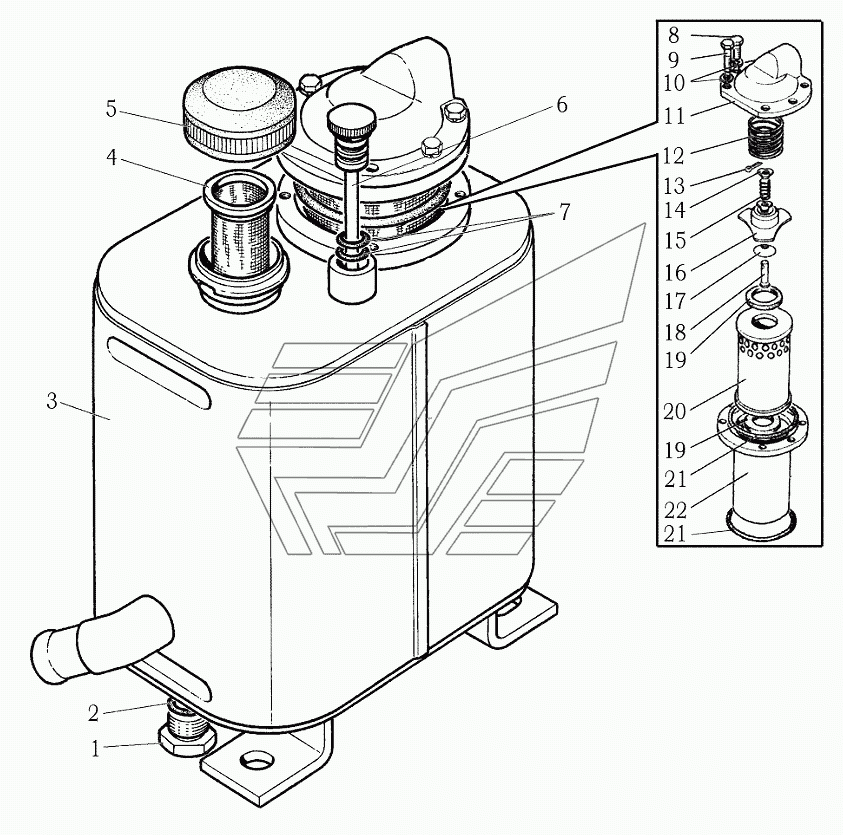 5
4
3
2
1
6
7
8
9
10
11
12
13
14
15
16
17
18
19
20
19
21
22
21