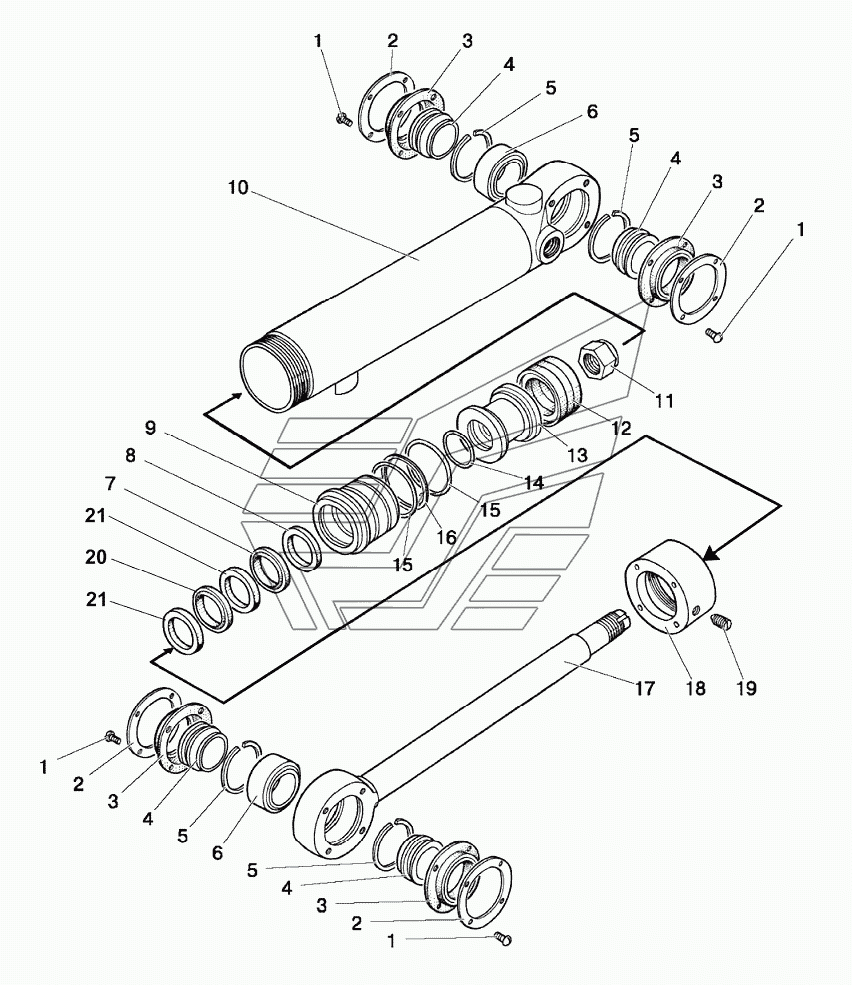 1
2
3
4
5
6
5
4
3
2
1
10
11
12
13
14
15
16
15
9
8
7
21
20
21
17
18
19
1
2
3
4
5
6
5
4
3
2
1