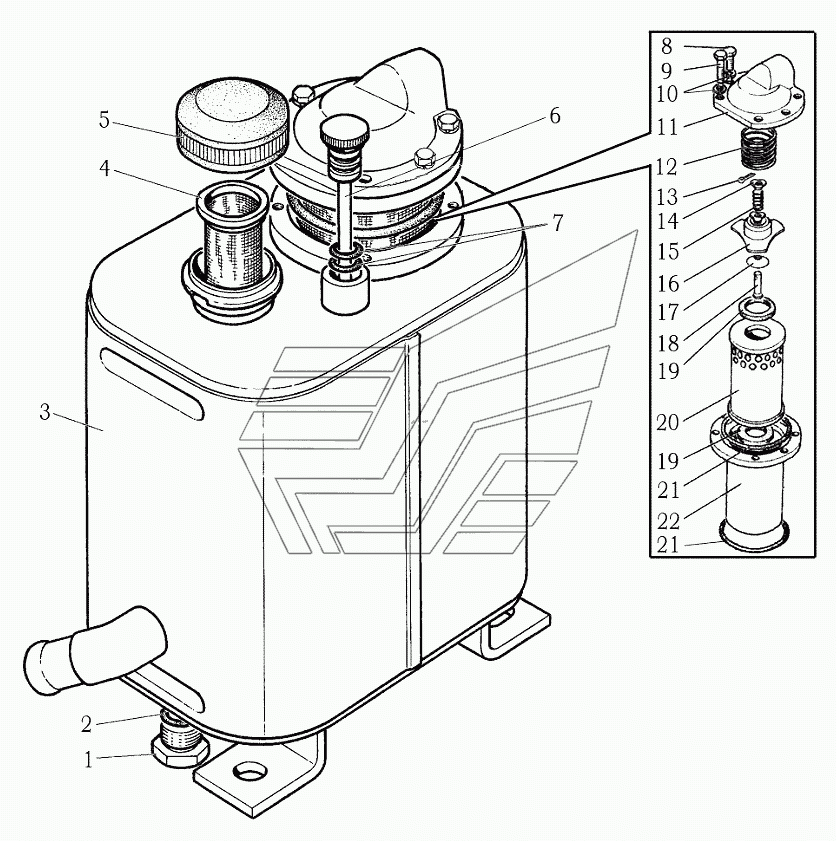 5
4
6
7
3
2
1
8
9
10
11
12
13
14
15
16
17
18
19
20
19
21
22
21