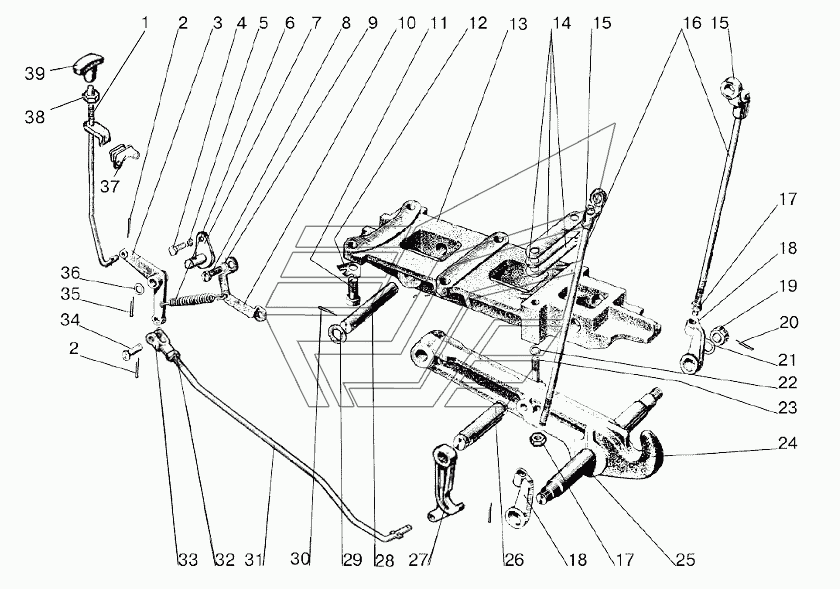 1 2 3 4 5 6 7 8 9 10 11 12 13 14 15 16 15

39
38
37
36
35
34
2

17
18
19
20
21
22
23
24

33 32 31 30 29 28 27 26 18 17 25