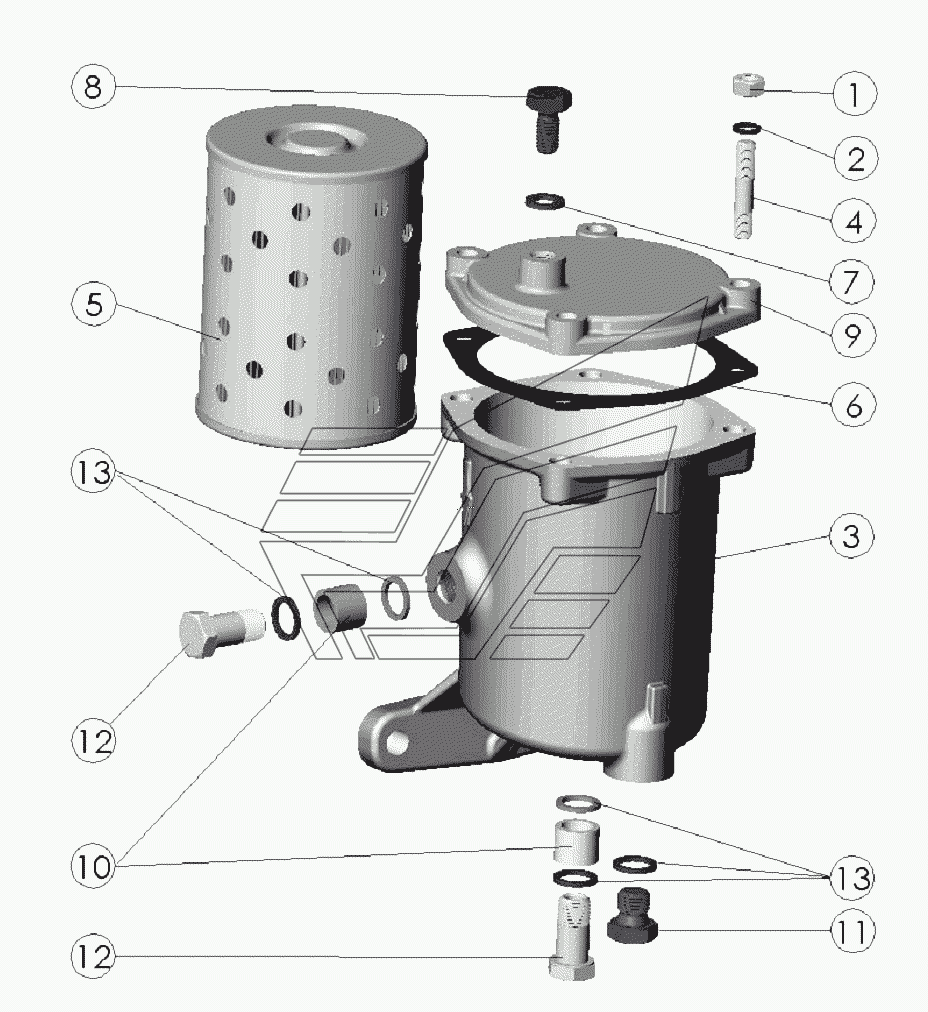 8
1
2
4
7
5
9
6
13
3
12
10
13
11
12