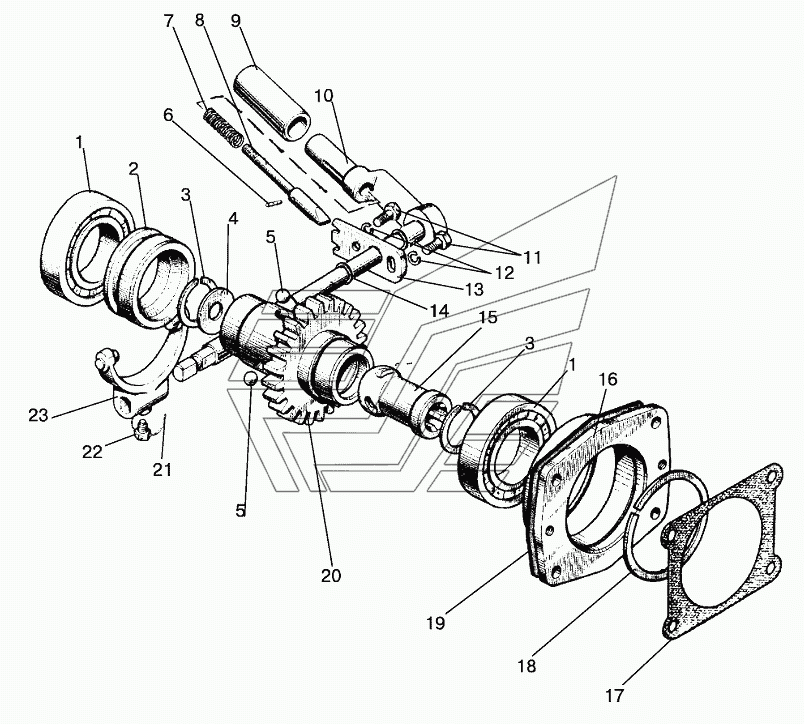 7 8 9

10

6

1

2

3

4

5

11

12

13

14

15

3

1

16

23

22

21

5

20

19

18

17