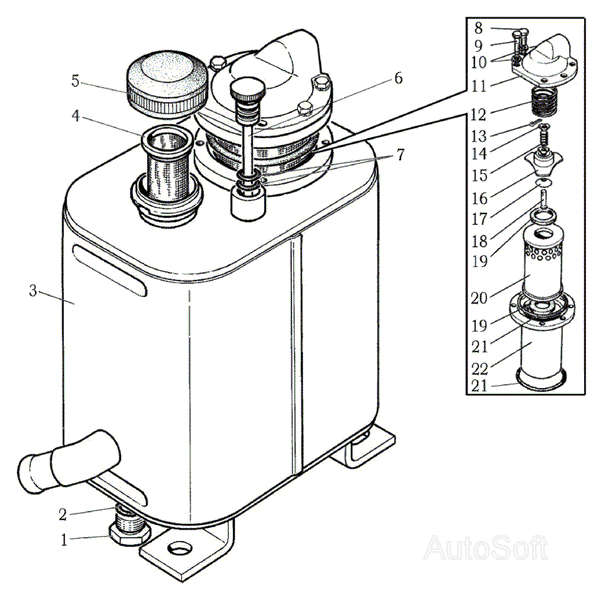 5
4
6
7
3
2
1
8
9
10
11
12
13
14
15
16
17
18
19
20
19
21
22
21
AutoSoft