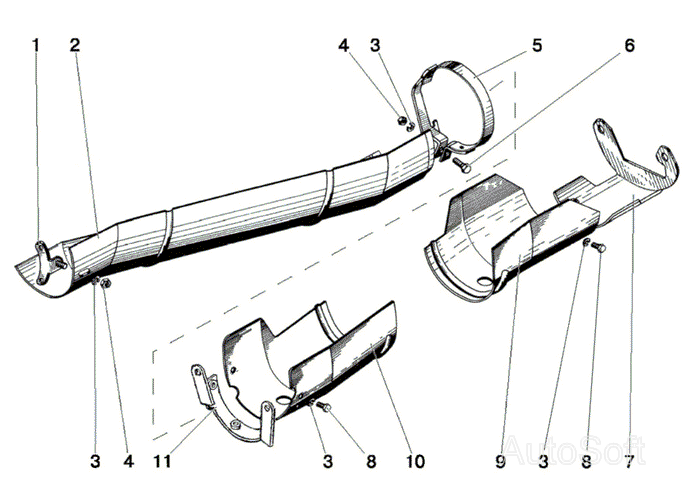 1 2 4 3 5 6

3 4 11 3 8 10 9 3 8 7

AutoSoft