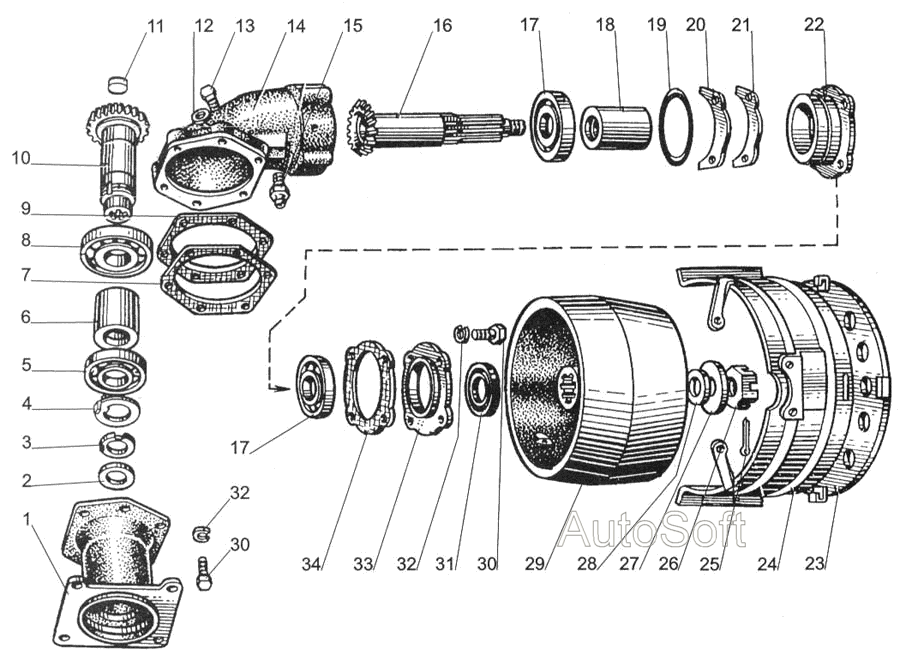 11 12 13 14 15 16 17 18 19 20 21 22

10

9

8

7

6

5

4

3

2

1

32

30

17

34 33 32 31 30 29 28 27 26 25 24 23

AutoSoft