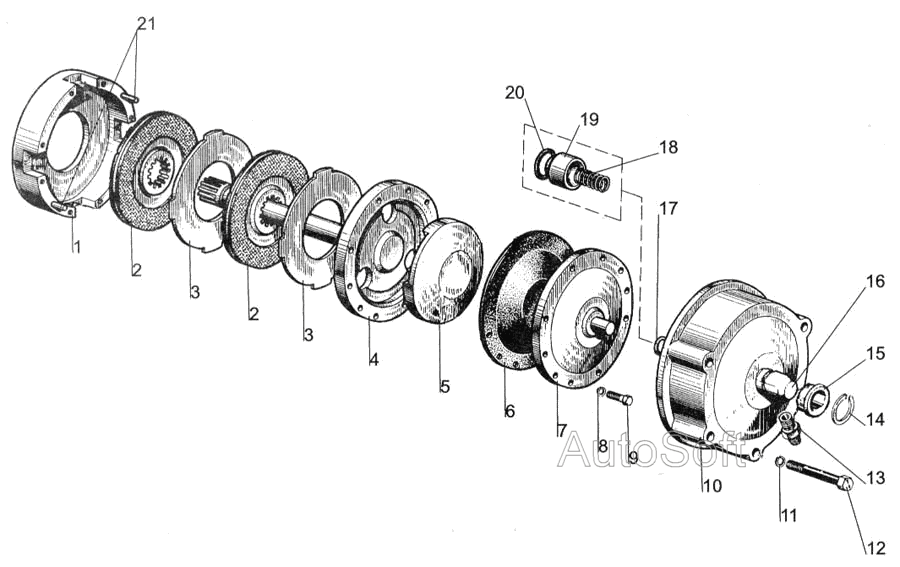 21
20
19
18
17
16
15
14
13
12
11
10
9
8
7
6
5
4
3
2
3
2
1
AutoSoft