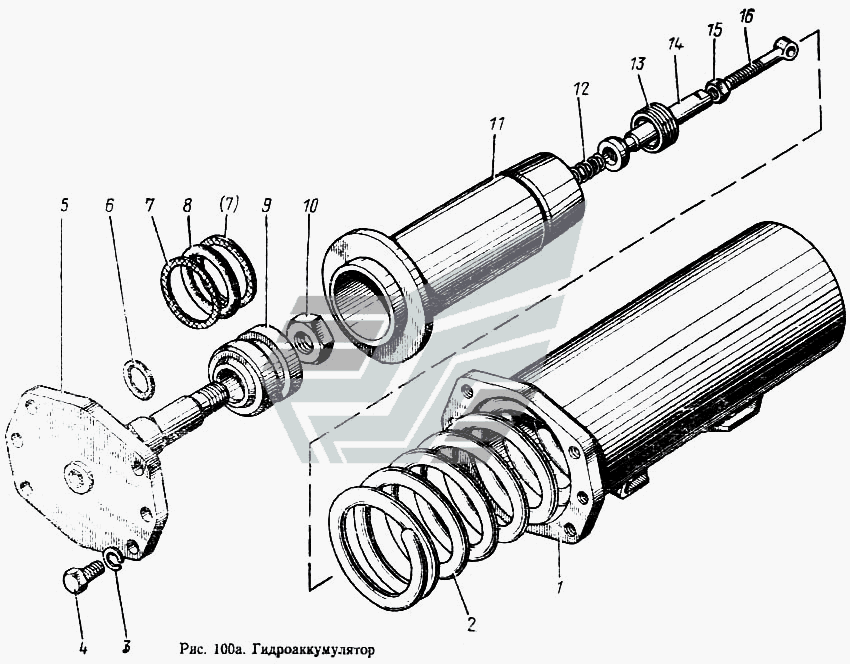 16
15
14
13
12
11
5
6
7
8
(7)
9
10
1
2
4
3
Рис. 100а. Гидроаккумулятор