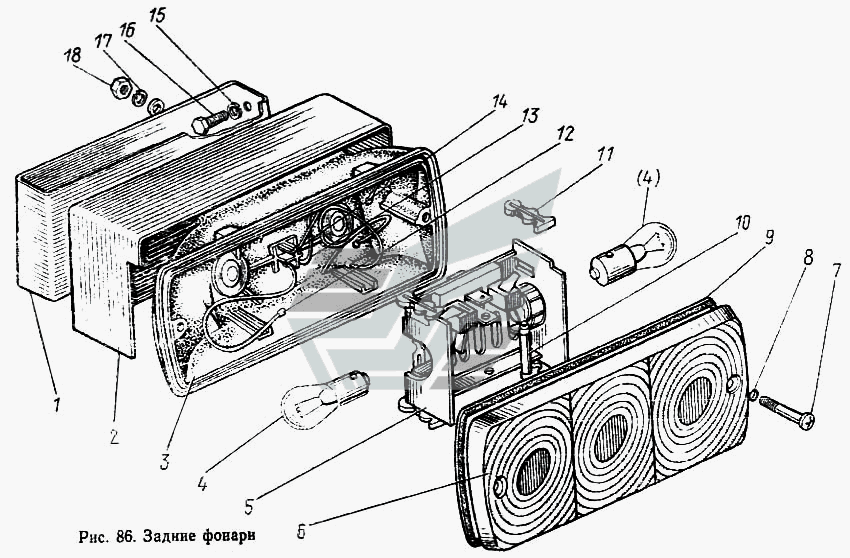 18
17
16
15
14
13
12
11
(4)
10
9
8
7
1
2
3
4
5
6
Рис. 86. Задние фонари