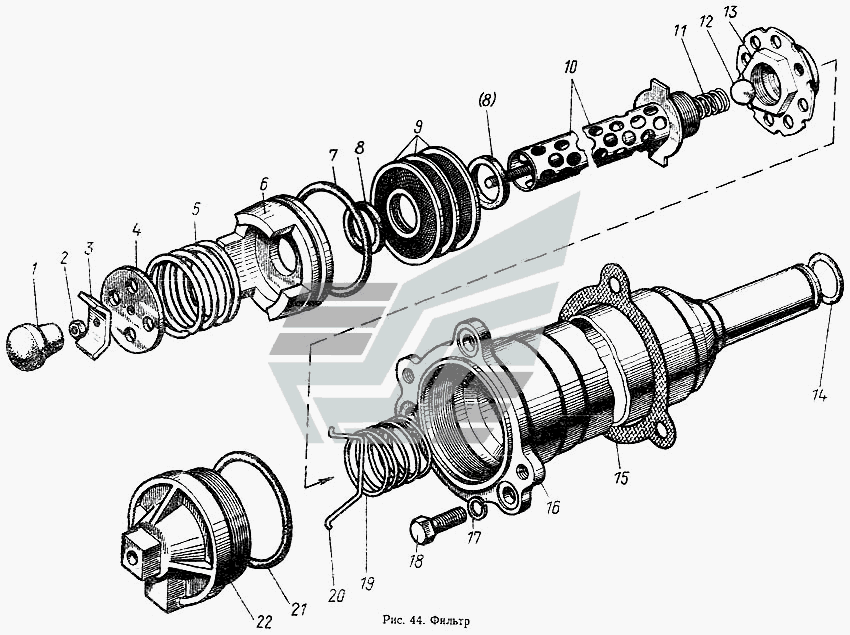 1
2
3
4
5
6
7
8
9
(8)
10
11
12
13
14
15
16
17
18
19
20
21
22

Рис. 44. Фильтр