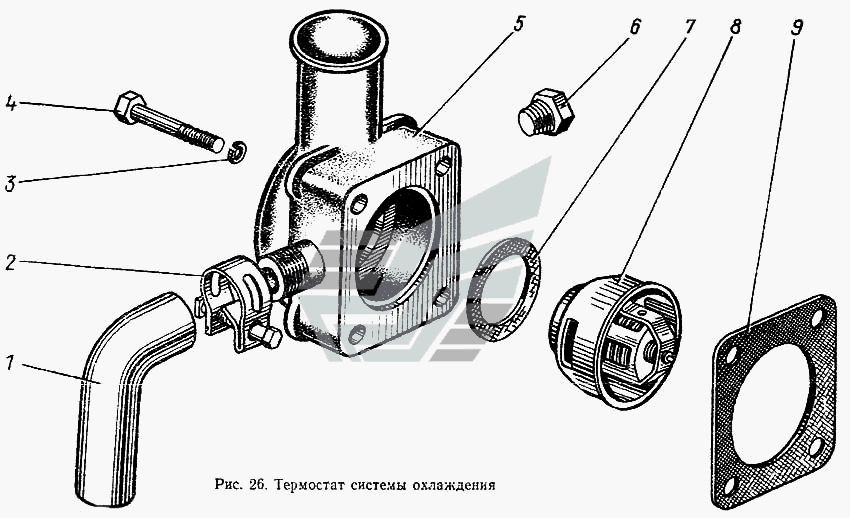 5
6
7
8
9
4
3
2
1

Рис. 26. Термостат системы охлаждения