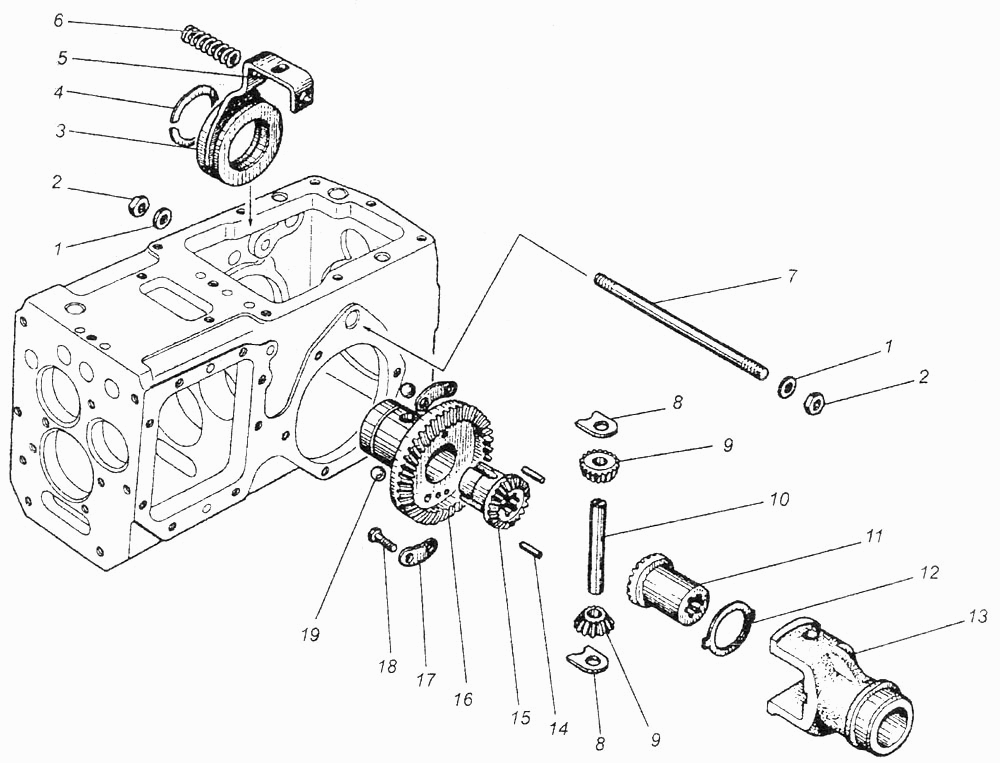 6
5
4
3
2
1
7
1
2
8
9
10
11
12
13
19
18
17
16
15
14
8
9