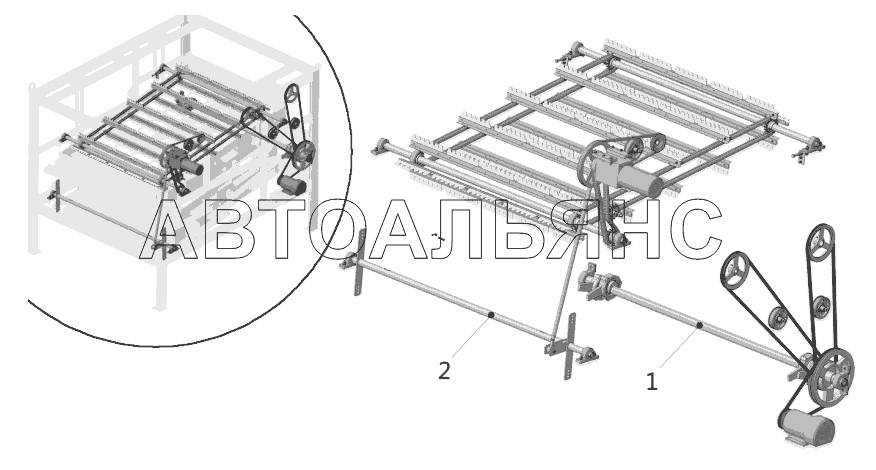 АВТОАЛЬЯНС

2

1