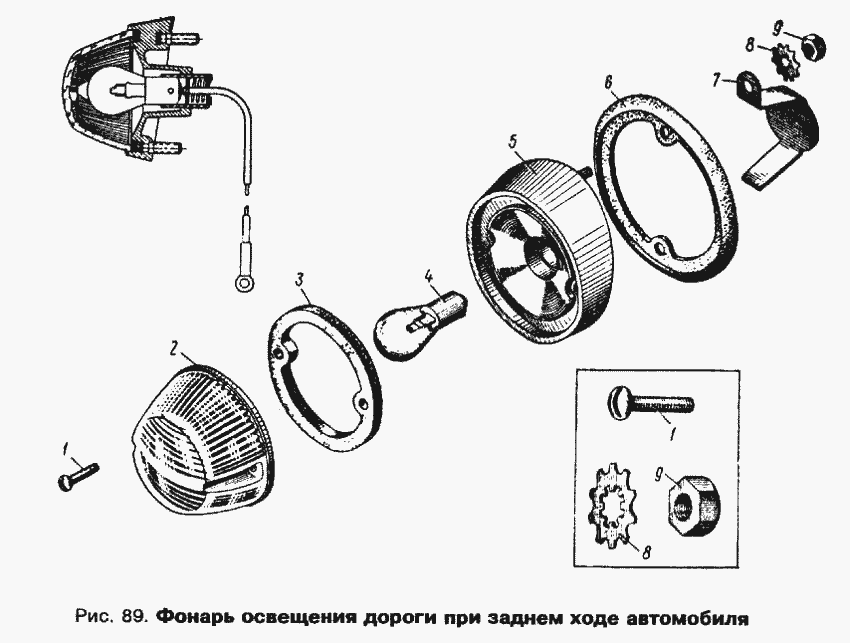 9
8
7
6
5
4
3
2
1
1
9
8

Рис. 89. Фонарь освещения дороги при заднем ходе автомобиля