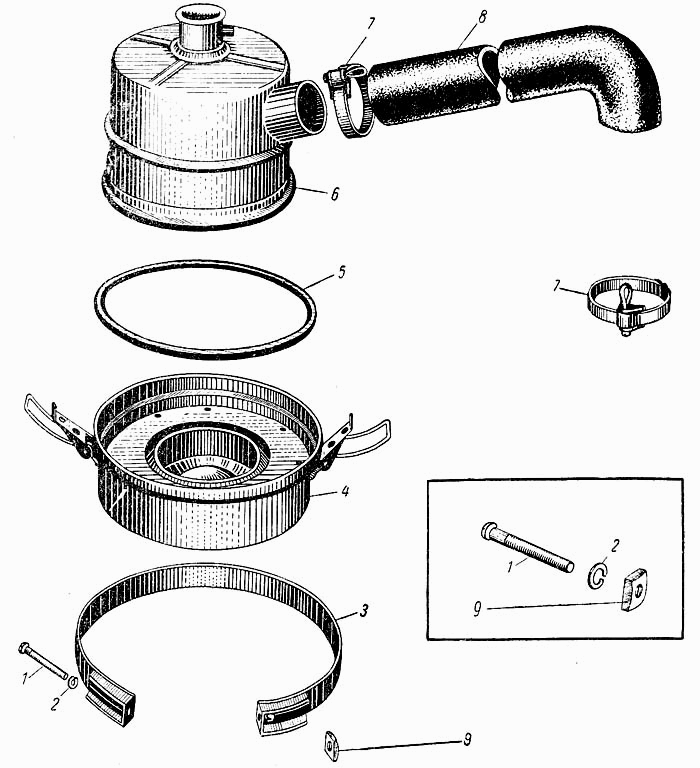 7
8
6
5
7
4
1
2
9
3
1
2
9