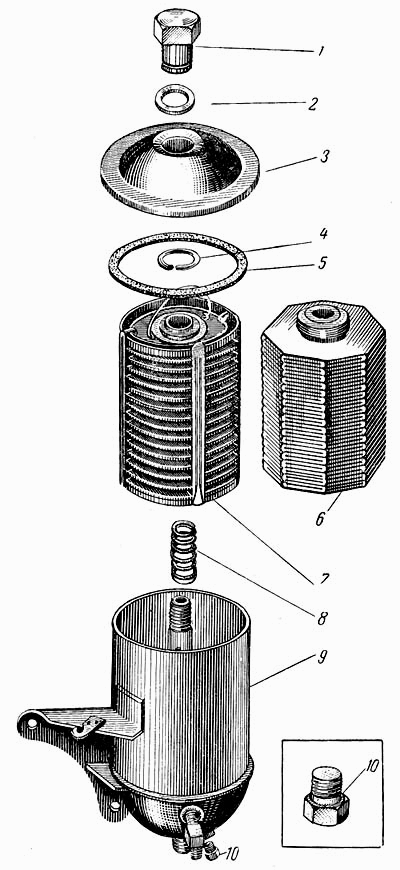 1
2
3
4
5
6
7
8
9
10
10