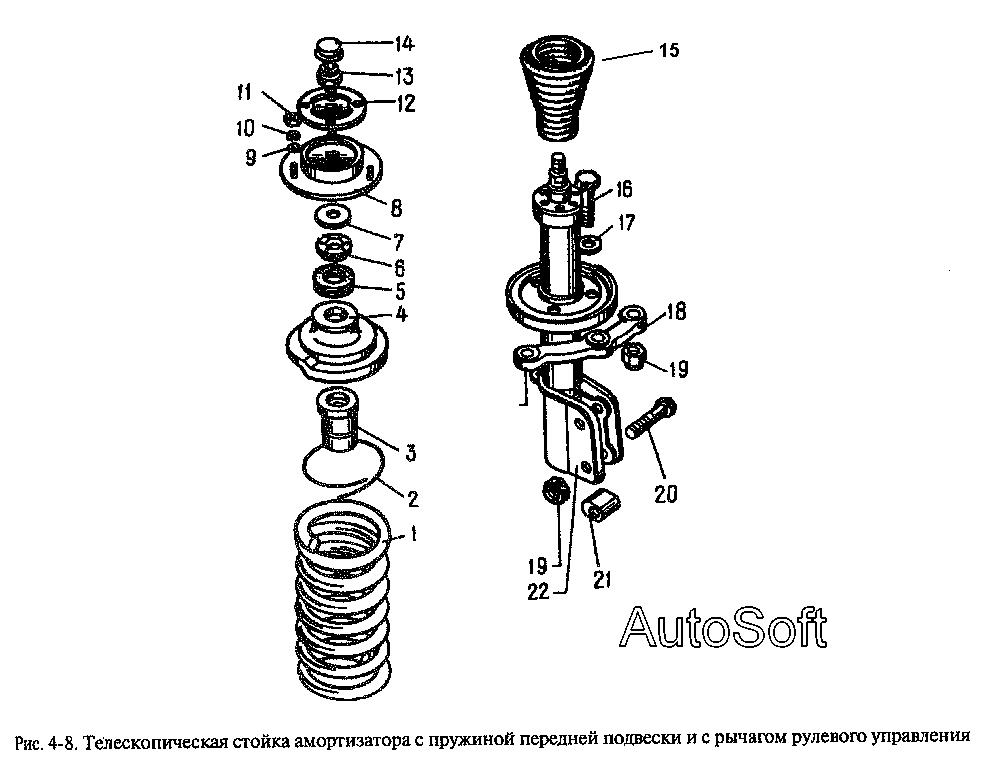 14
13
11
12
10
9
8
7
6
5
4
3
2
1
15
16
17
18
19
20
19
22
21

AutoSoft

Рис. 4-8. Телескопическая стойка амортизатора с пружиной передней подвески и с рычагом рулевого управления