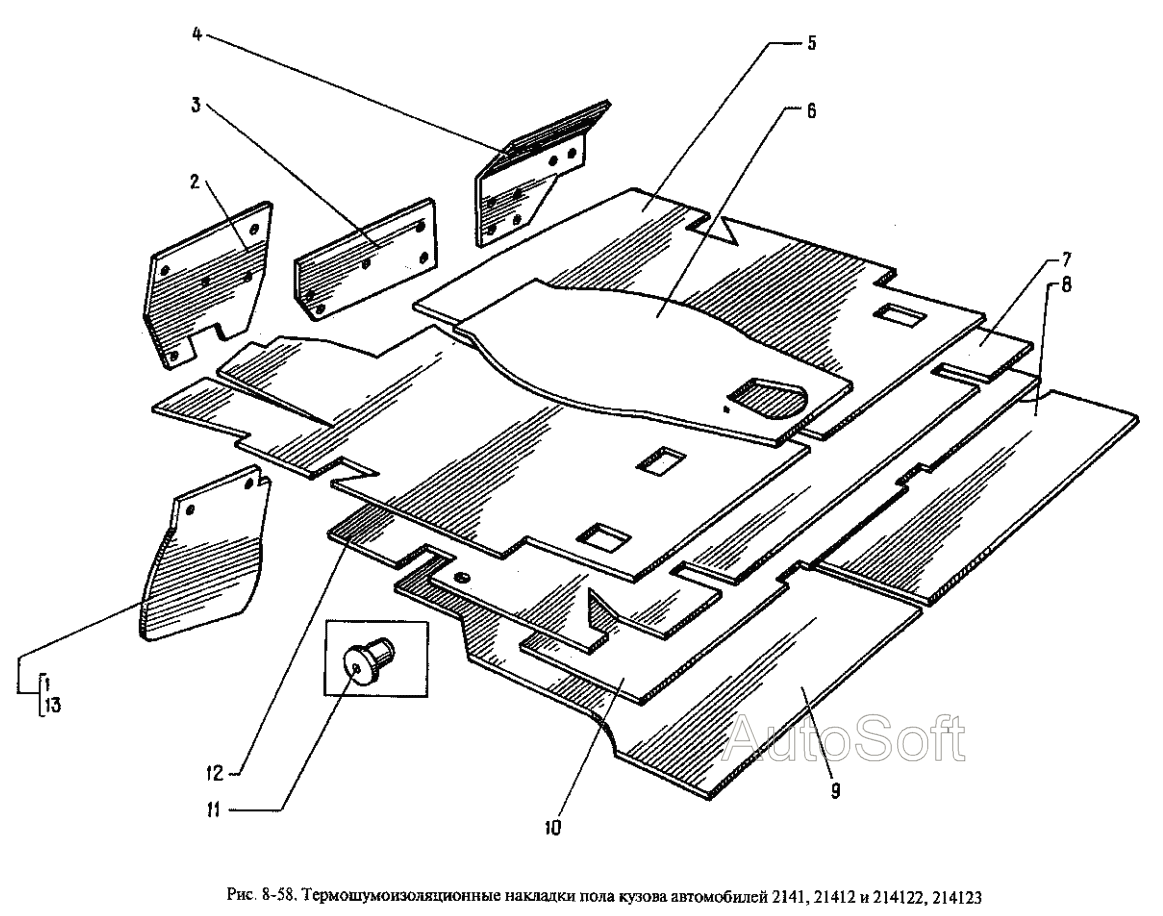 4
3
2
5
6
7
8
1
13
12
11
10
9
AutoSoft

Рис. 8-58. Термошумоизоляционные накладки пола кузова автомобилей 2141, 21412 и 214122, 214123