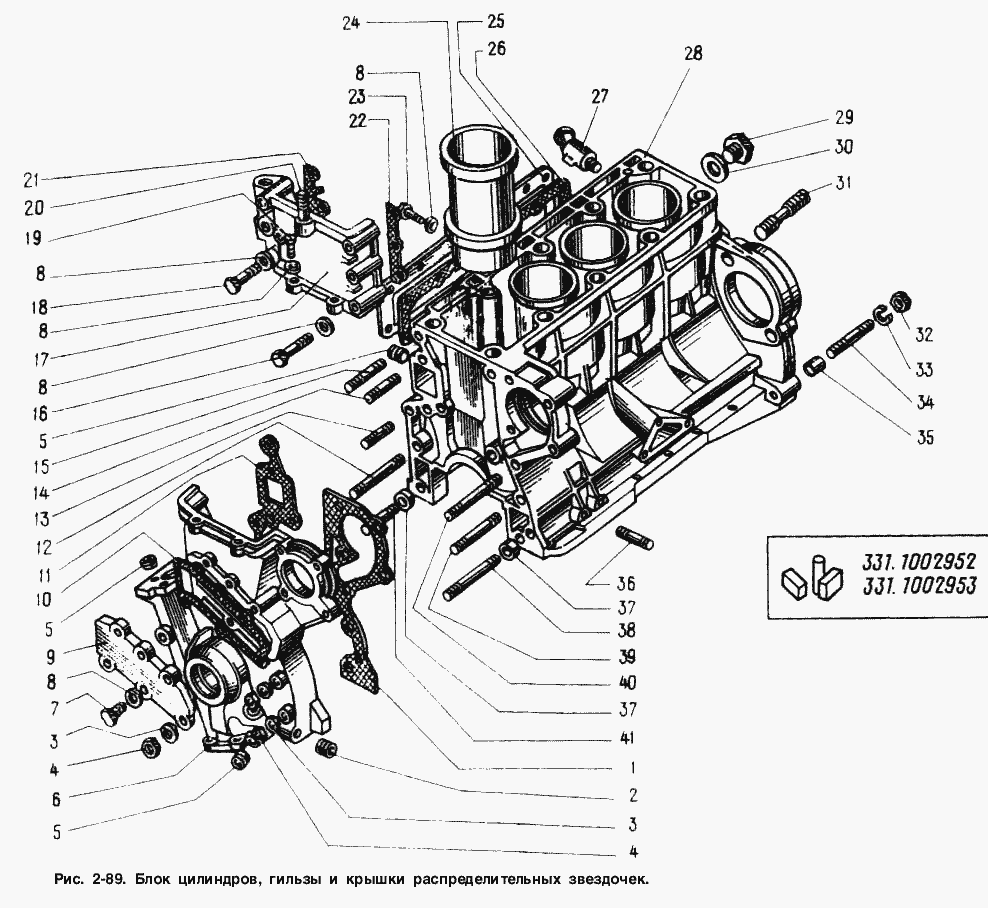 24 25 26 8 23 22 27 28 29 30 31 21 20 19 8 18 8 17 8 16 5 15 14 13 12 11 10 5 9 8 7 3 4 6 5 32 33 34 35 36 37 38 39 40 37 41 1 2 3 4

331.1002952
331.1002953

Рис. 2-89. Блок цилиндров, гильзы и крышки распределительных звездочек.