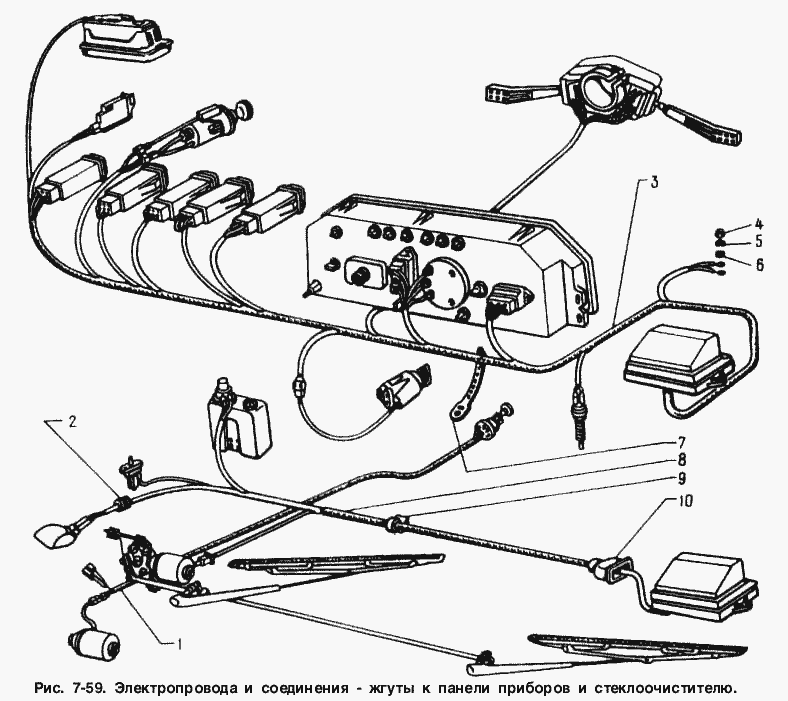 3
4
5
6
2
7
8
9
10
1

Рис. 7-59. Электропровода и соединения - жгуты к панели приборов и стеклоочистителю.