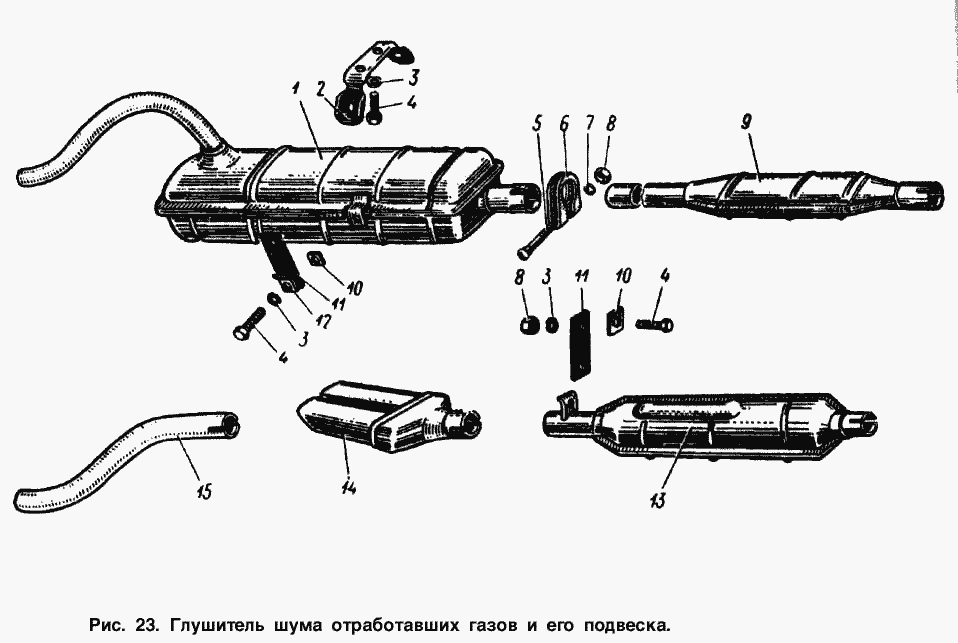 1
2
3
4
5
6
7
8
9
10
11
12
3
4
8
3
11
10
4
15
14
13

Рис. 23. Глушитель шума отработавших газов и его подвеска.