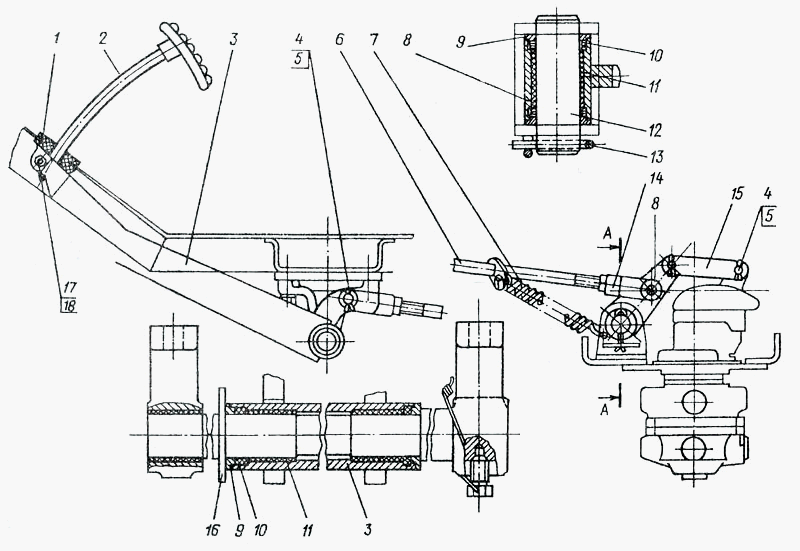 1
2
3
4
5
6
7
8
9
10
11
12
13
14
8
15
4
5
A
A
17
18
16
9
10
11
3