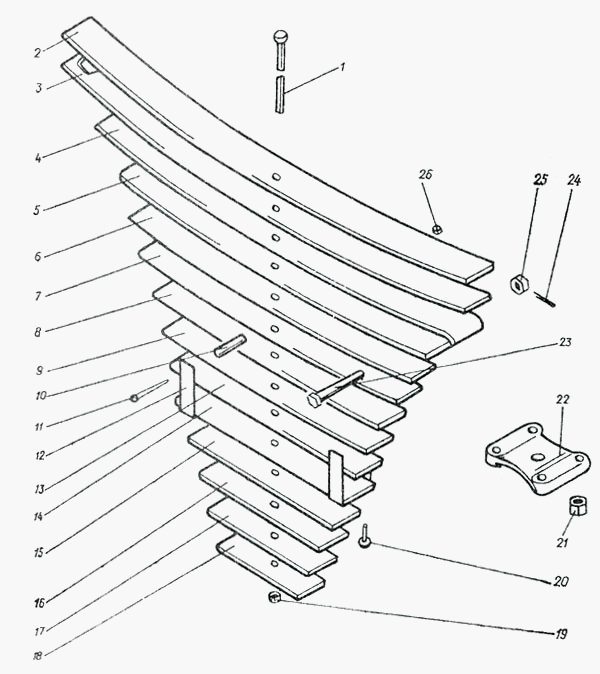 2
3
4
5
6
7
8
9
10
11
12
13
14
15
16
17
18
1
26
25
24
23
22
21
20
19