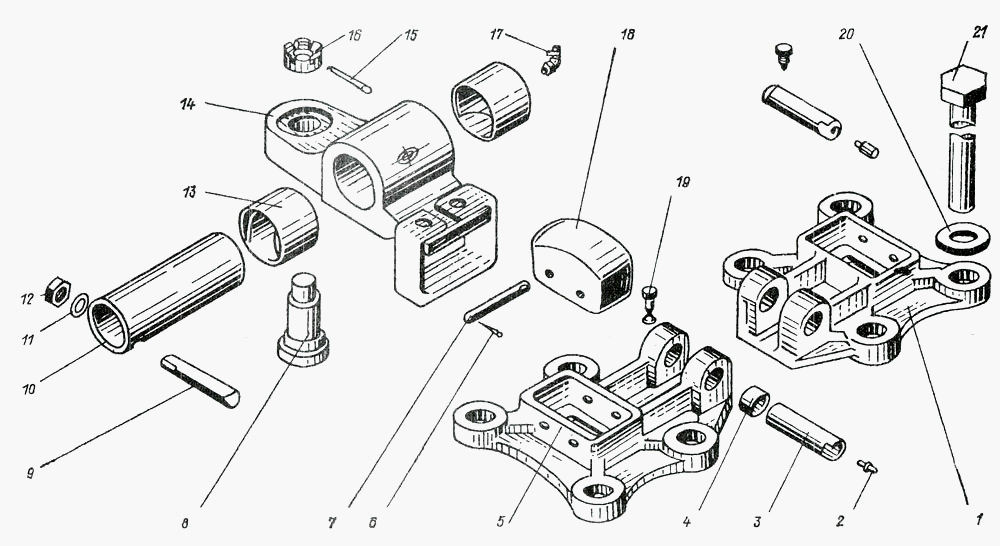 16
15
17
18
20
21
14
13
19
12
11
10
9
8
7
6
5
4
3
2
1