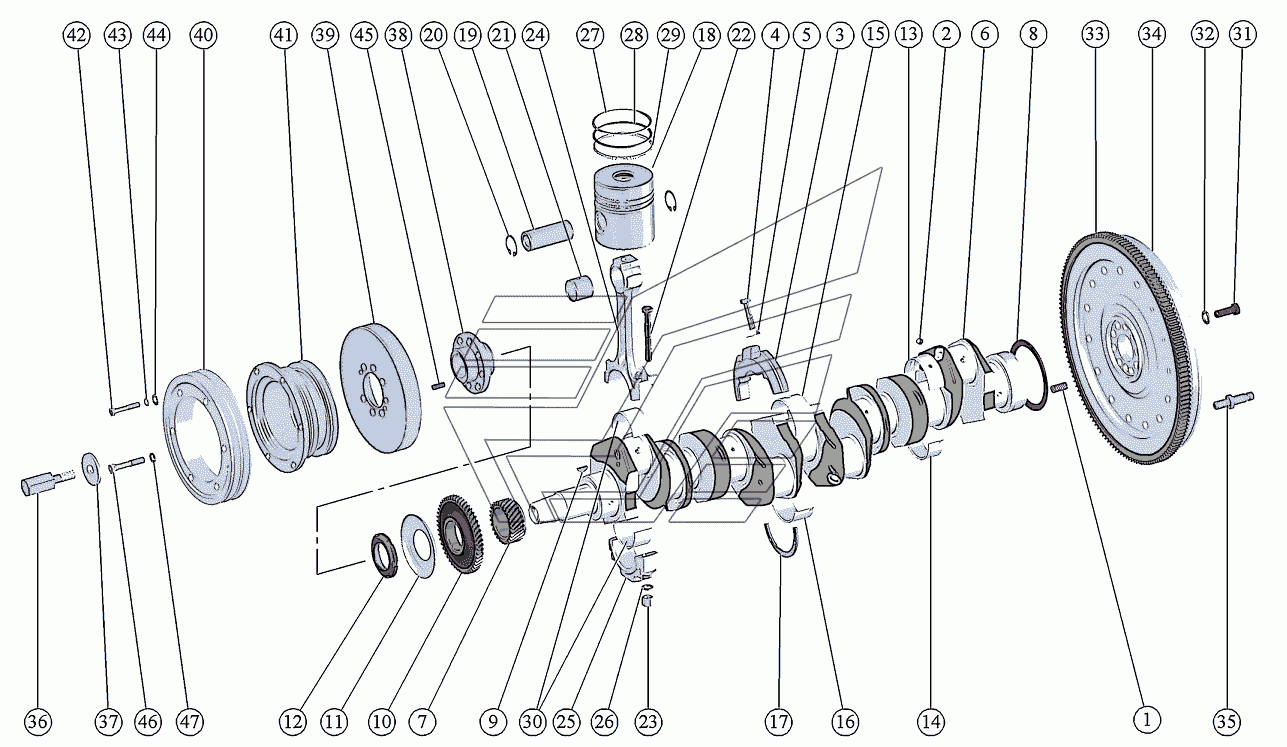 42 43 44 40 41 39 45 38 20 19 21 24 27 28 29 18 22 4 5 3 15 13 2 6 8 33 34 32 31

36 37 46 47 12 11 10 7 9 30 25 26 23 17 16 14 1 35