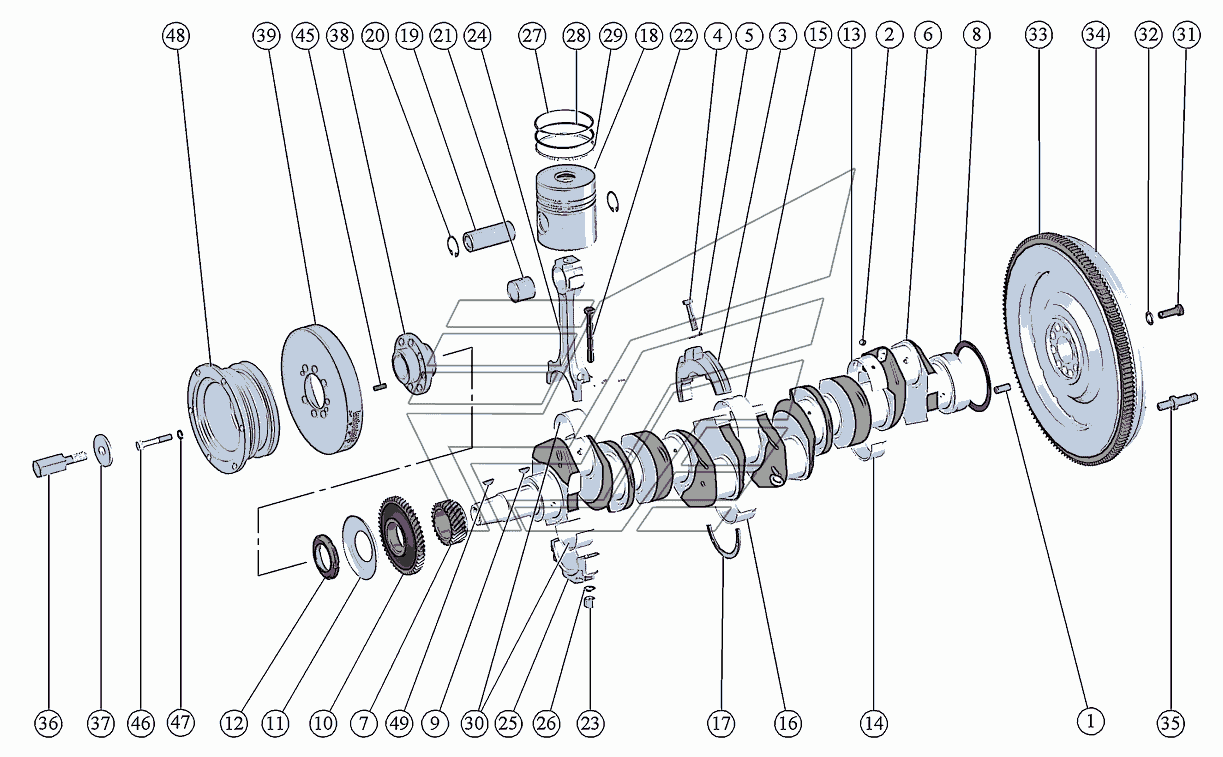 48 39 45 38 20 19 21 24 27 28 29 18 22 4 5 3 15 13 2 6 8 33 34 32 31

36 37 46 47 12 11 10 7 49 9 30 25 26 23 17 16 14 1 35