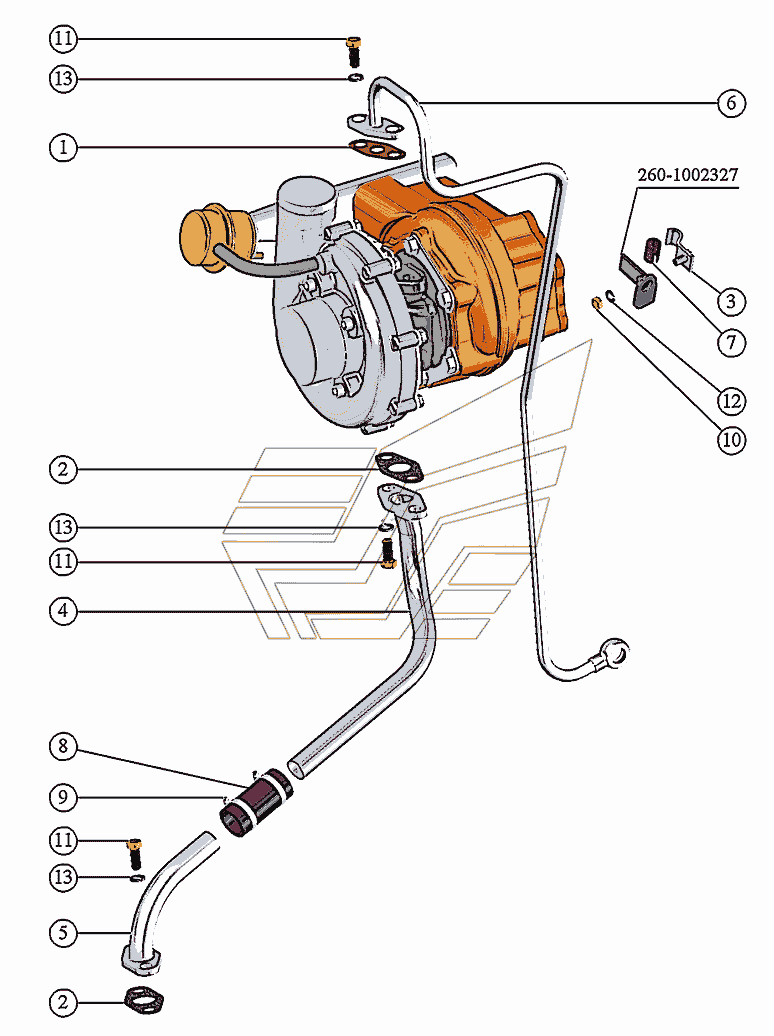 11
13
1
6
260-1002327
3
7
12
10
2
13
11
4
8
9
11
13
5
2