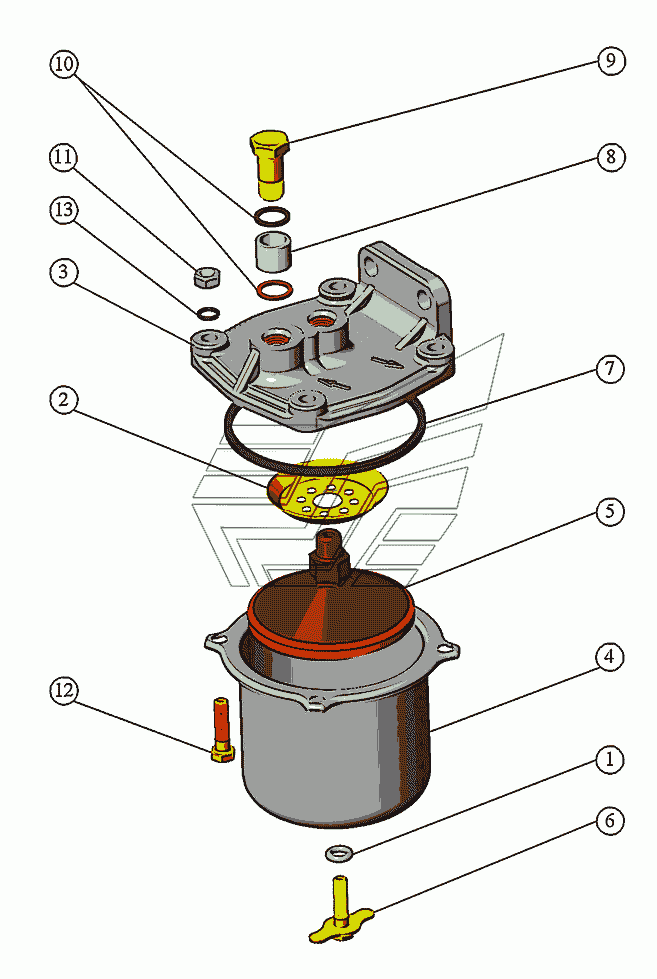 10
9
11
8
13
3
7
2
5
4
12
1
6