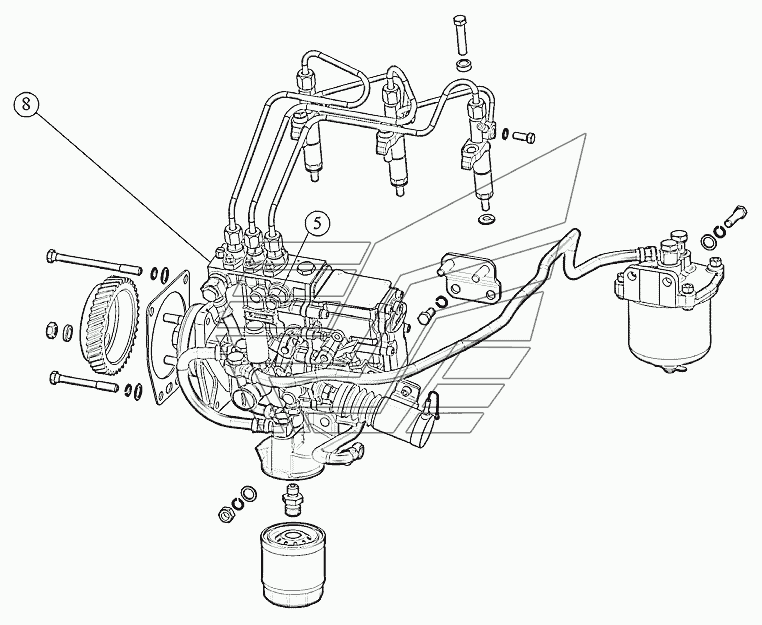 8
5